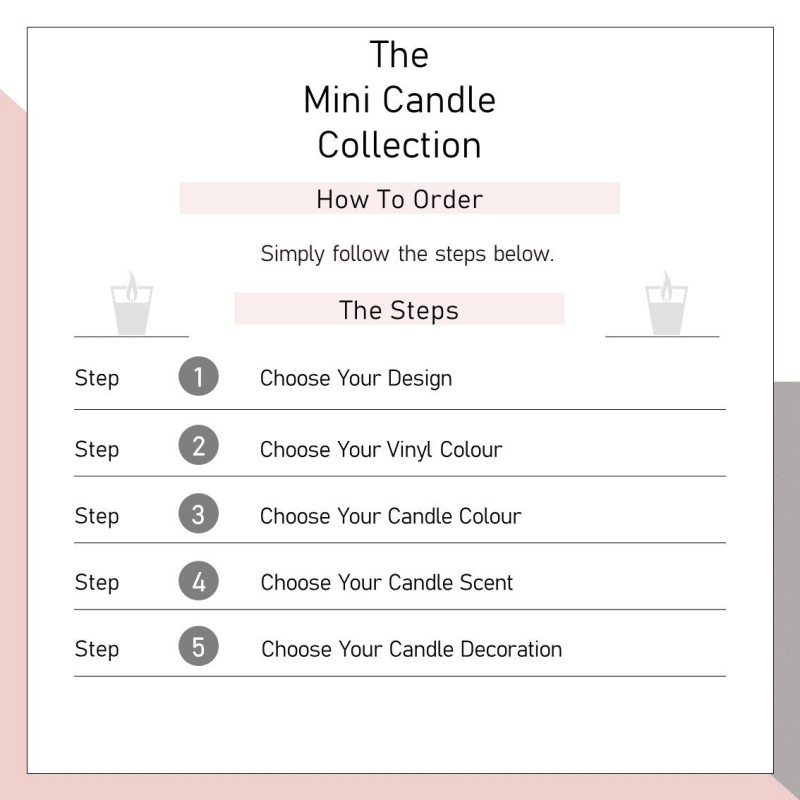 The
Mini Candle
Collection

How To Order

Simply follow the steps below.

The Steps

Step 1 Choose Your Design

Step 2 Choose Your Vinyl Colour

Step 3 Choose Your Candle Colour

Step 4 Choose Your Candle Scent

Step 5 Choose Your Candle Decoration